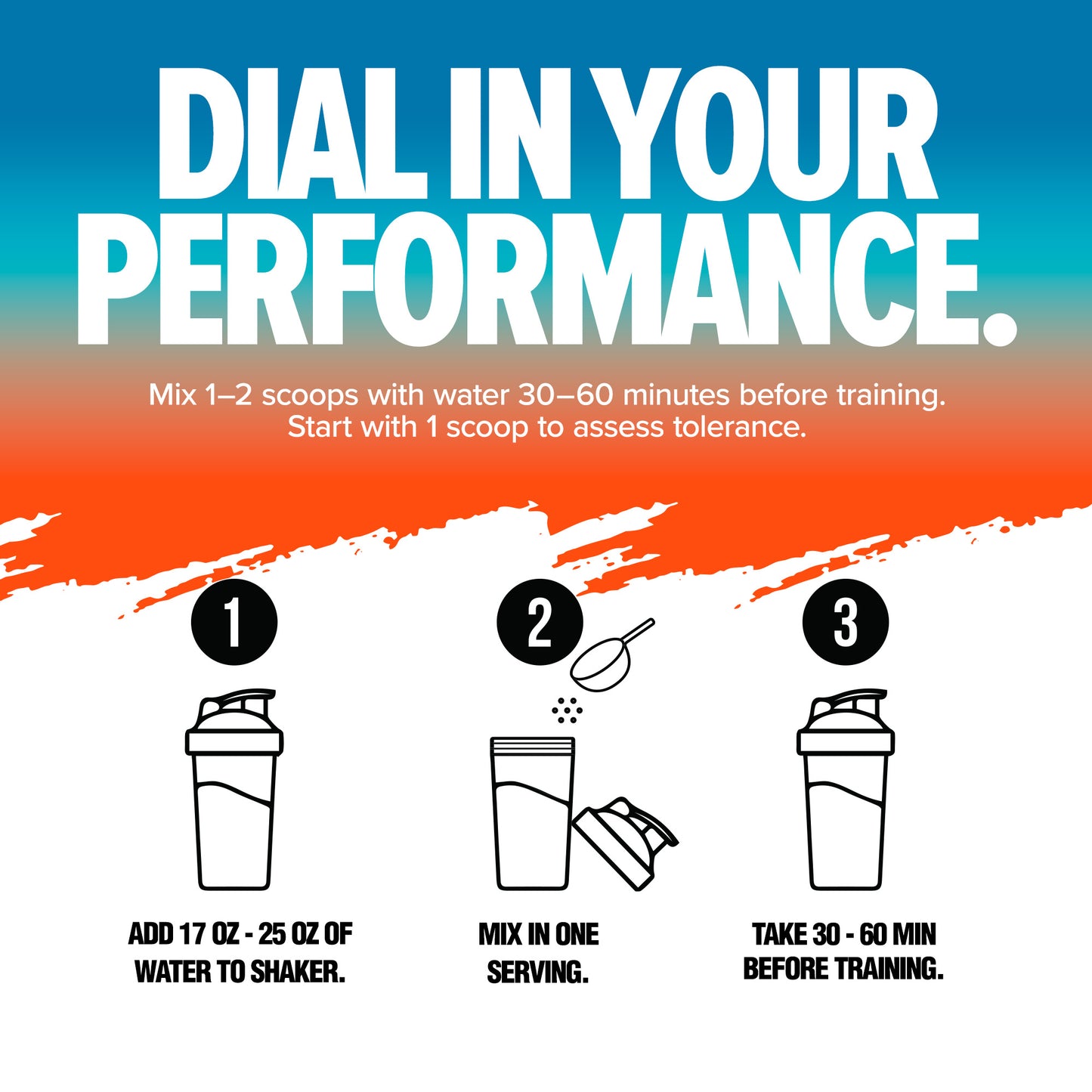 DIAL IN YOUR PERFORMANCE.

Mix 1–2 scoops with water 30–60 minutes before training. Start with 1 scoop to assess tolerance.

1

ADD 17 OZ - 25 OZ OF WATER TO SHAKER.

2

MIX IN ONE SERVING.

3

TAKE 30 - 60 MIN BEFORE TRAINING.