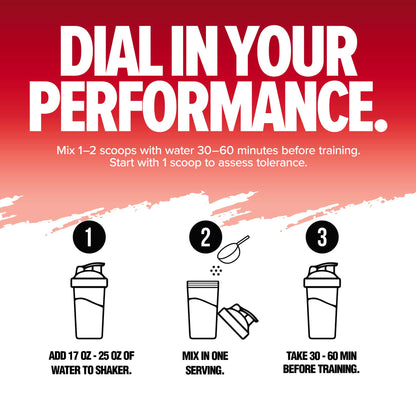 DIAL IN YOUR PERFORMANCE.

Mix 1–2 scoops with water 30–60 minutes before training. Start with 1 scoop to assess tolerance.

1

ADD 17 OZ - 25 OZ OF WATER TO SHAKER.

2

MIX IN ONE SERVING.

3

TAKE 30 - 60 MIN BEFORE TRAINING.